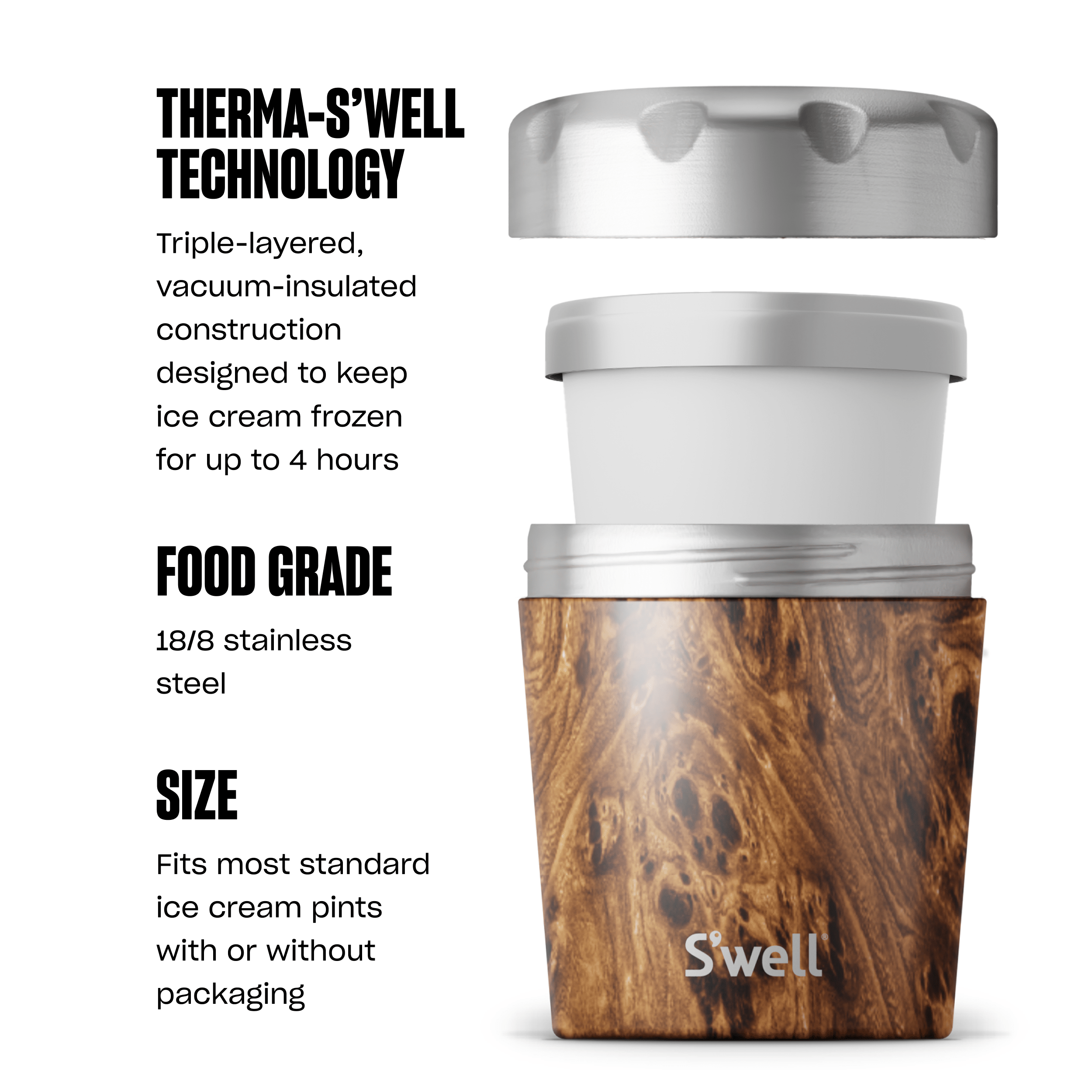 THERMA-S'WELL TECHNOLOGY

Triple-layered, vacuum-insulated construction designed to keep ice cream frozen for up to 4 hours

FOOD GRADE

18/8 stainless steel

SIZE

Fits most standard ice cream pints with or without packaging

S'well®