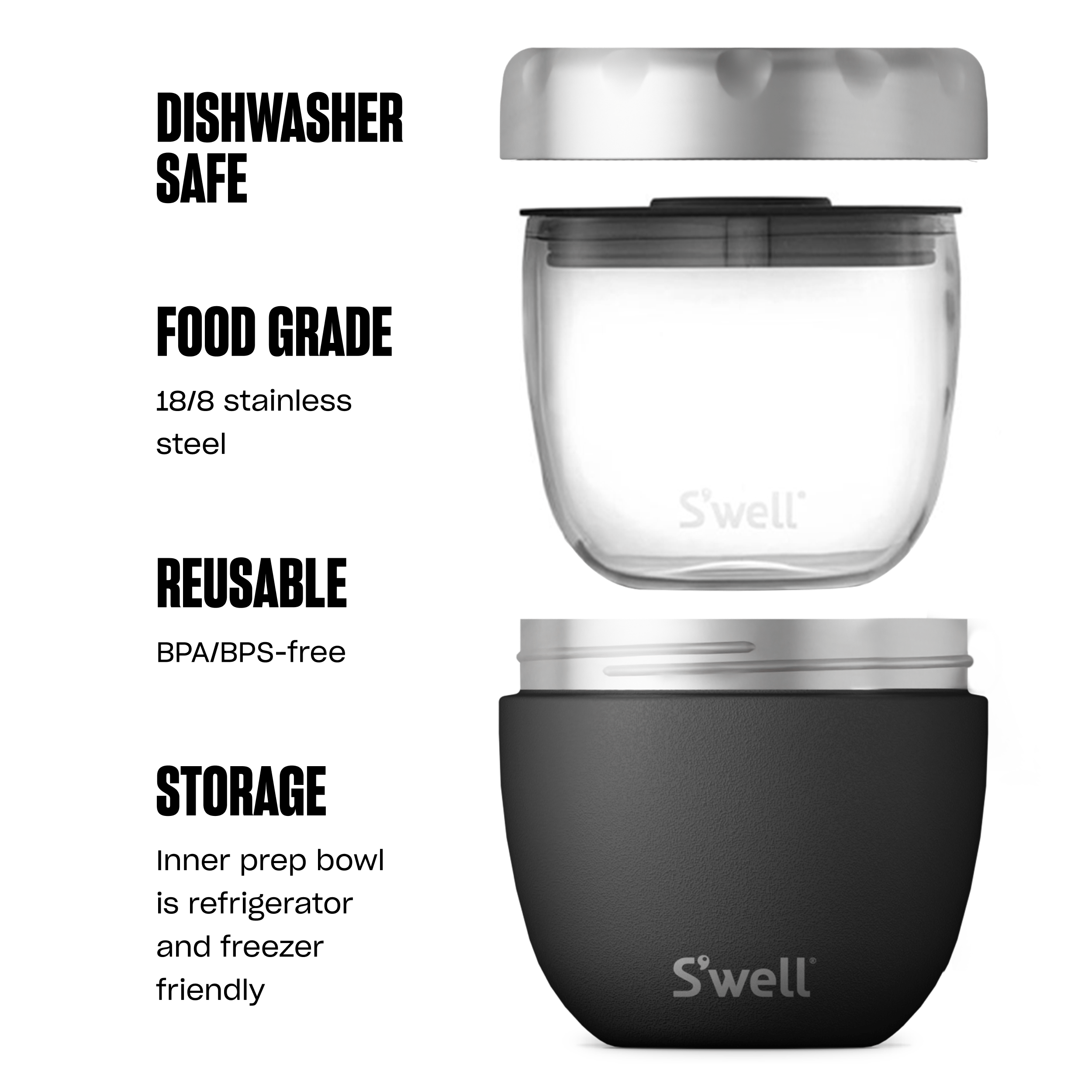 DISHWASHER SAFE

FOOD GRADE

18/8 stainless steel

REUSABLE

BPA/BPS-free

STORAGE

Inner prep bowl is refrigerator and freezer friendly

S'well®

S'well®