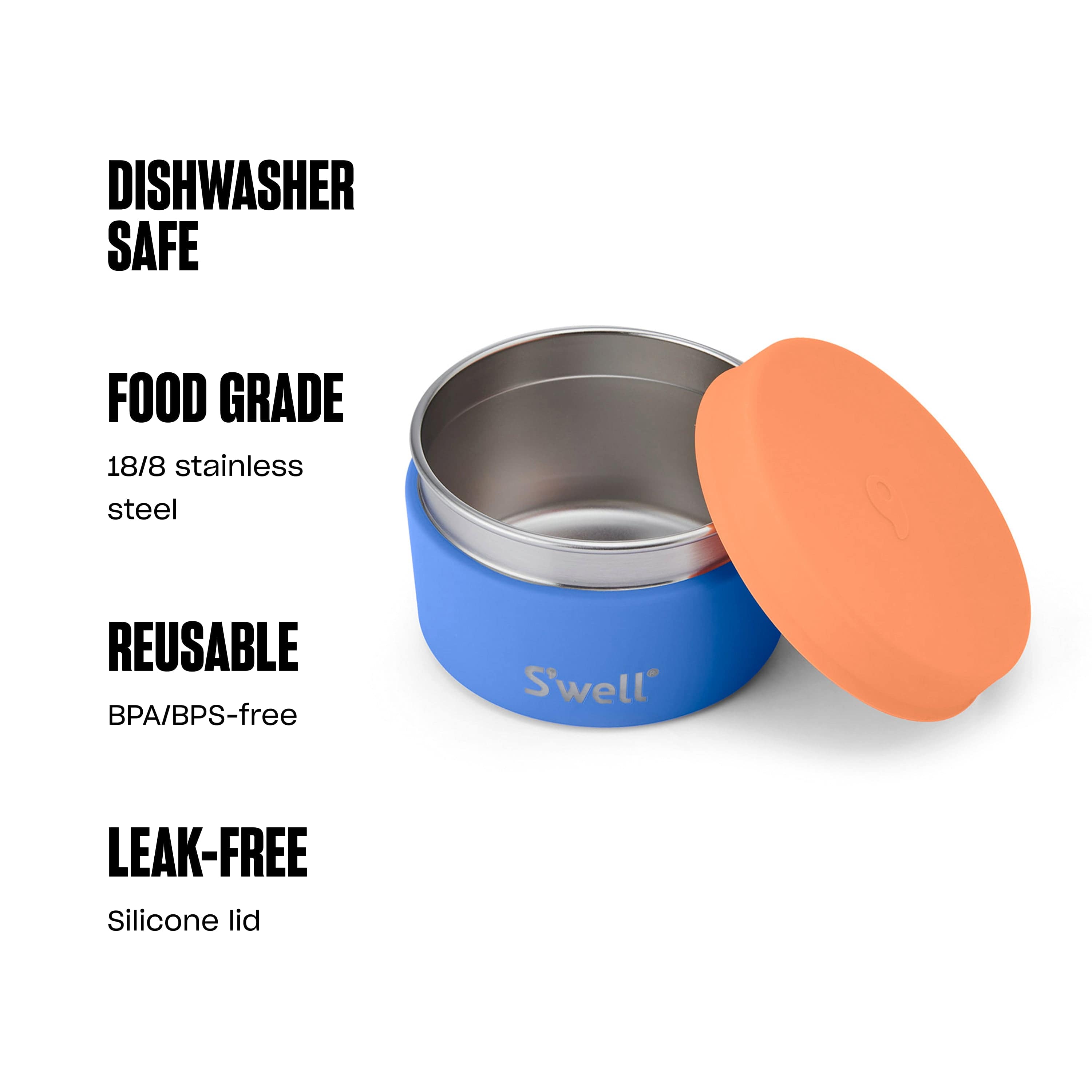 DISHWASHER SAFE

FOOD GRADE

18/8 stainless steel

REUSABLE

BPA/BPS-free

LEAK-FREE

Silicone lid

S'well®