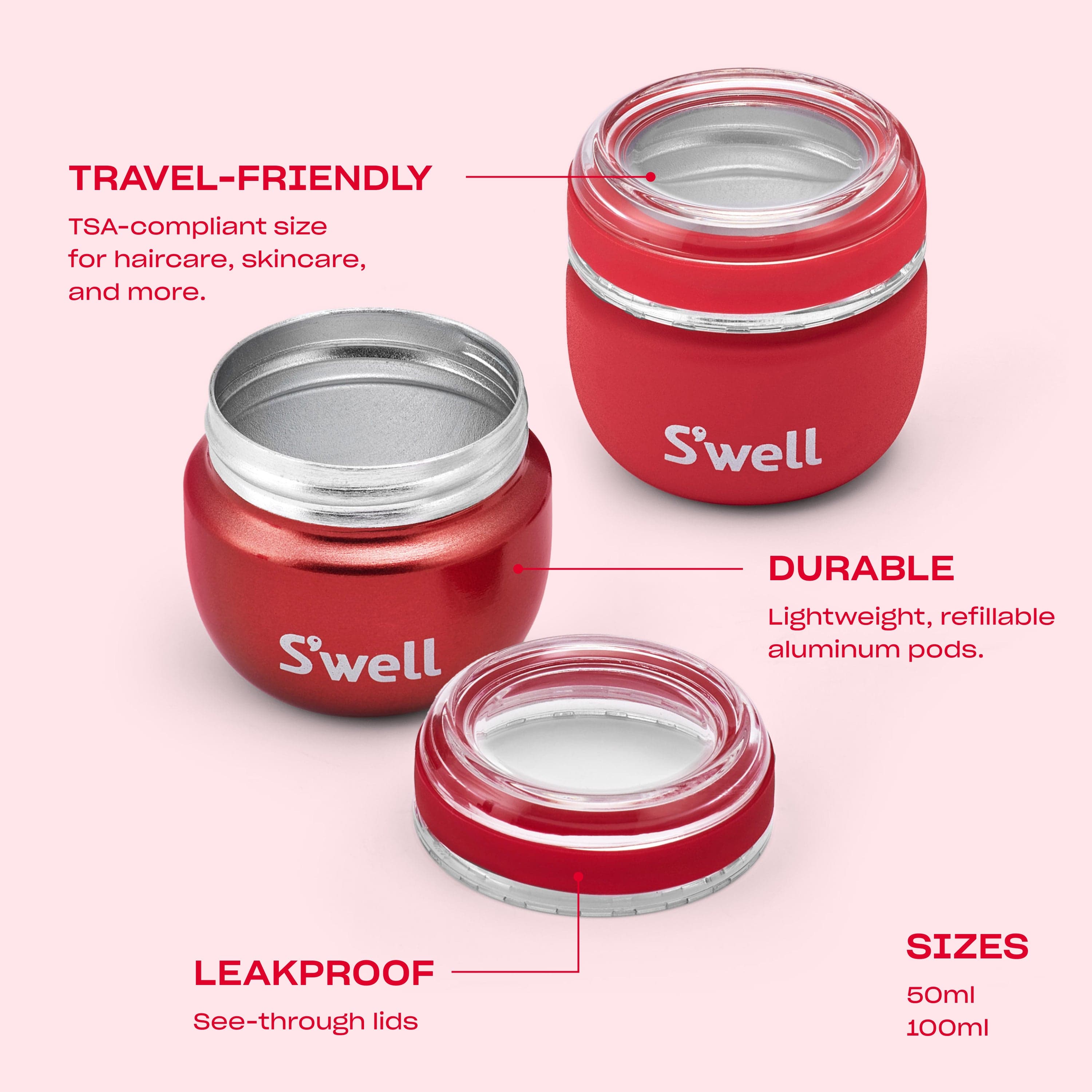 TRAVEL-FRIENDLY

TSA-compliant size for haircare, skincare, and more.

S'well

S'well

DURABLE

Lightweight, refillable aluminum pods.

LEAKPROOF

See-through lids

SIZES

50ml
100ml