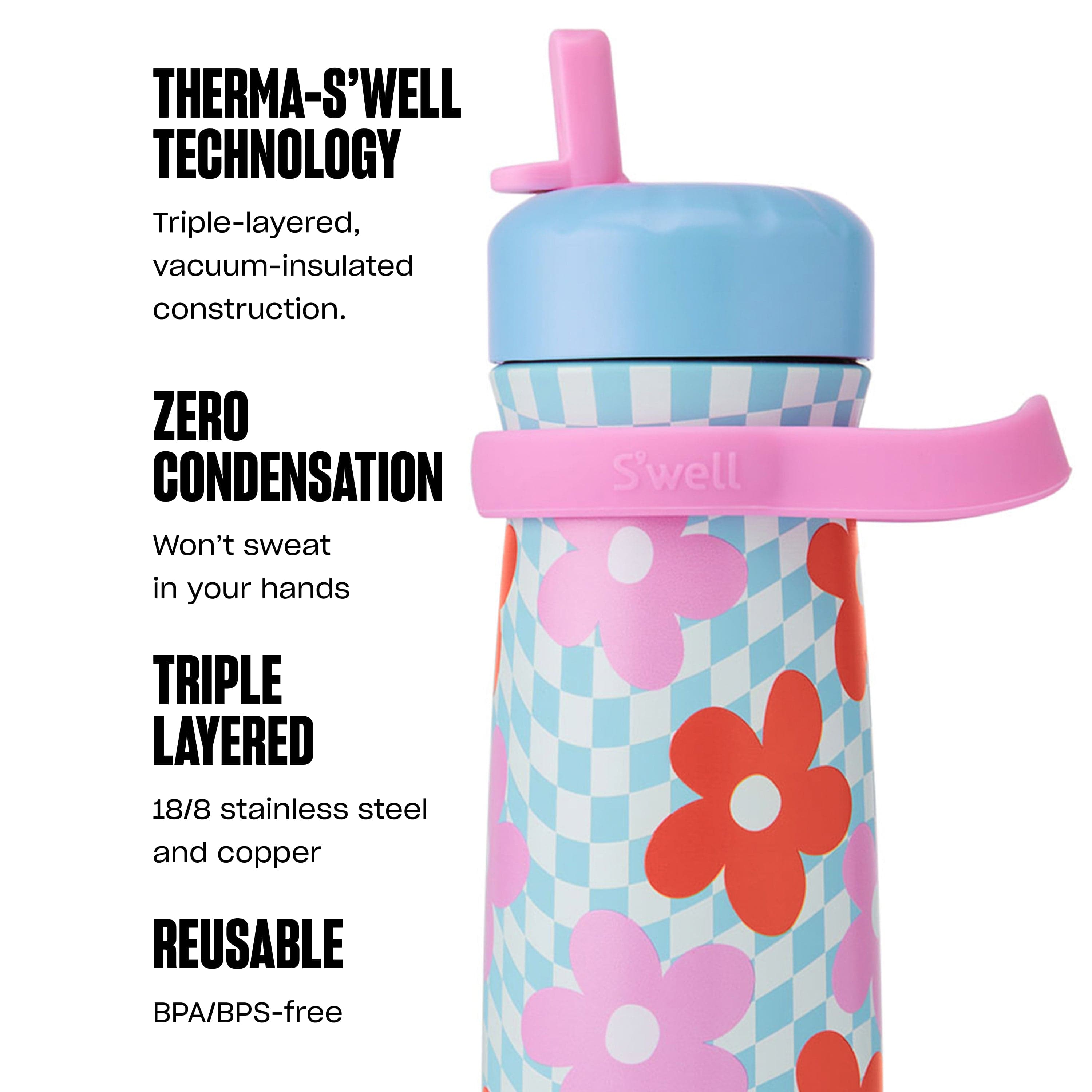 THERMA-S'WELL TECHNOLOGY

Triple-layered, vacuum-insulated construction.

ZERO CONDENSATION

Won't sweat in your hands

TRIPLE LAYERED

18/8 stainless steel and copper

REUSABLE

BPA/BPS-free

S'well