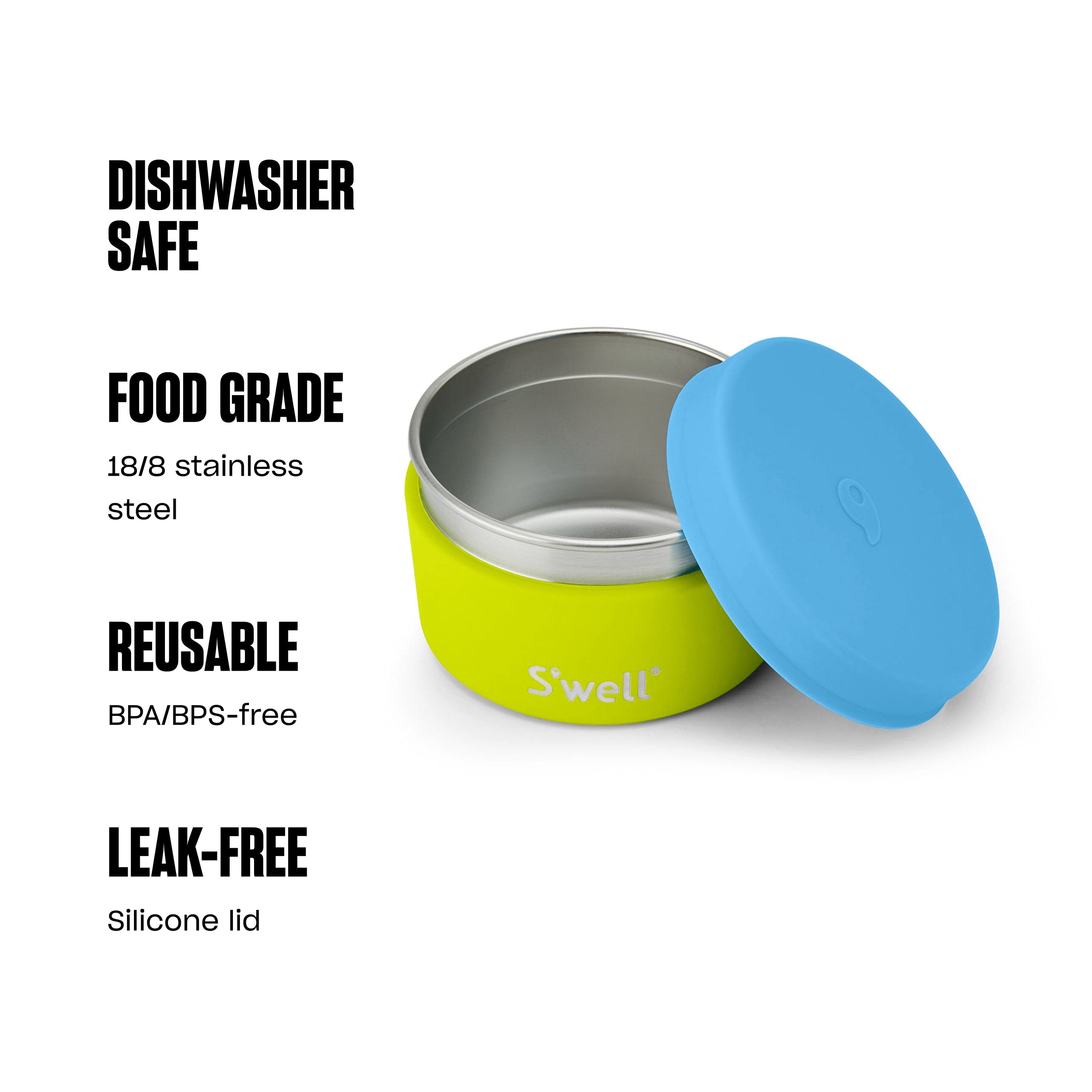 DISHWASHER SAFE

FOOD GRADE

18/8 stainless steel

REUSABLE

BPA/BPS-free

LEAK-FREE

Silicone lid

S'well®