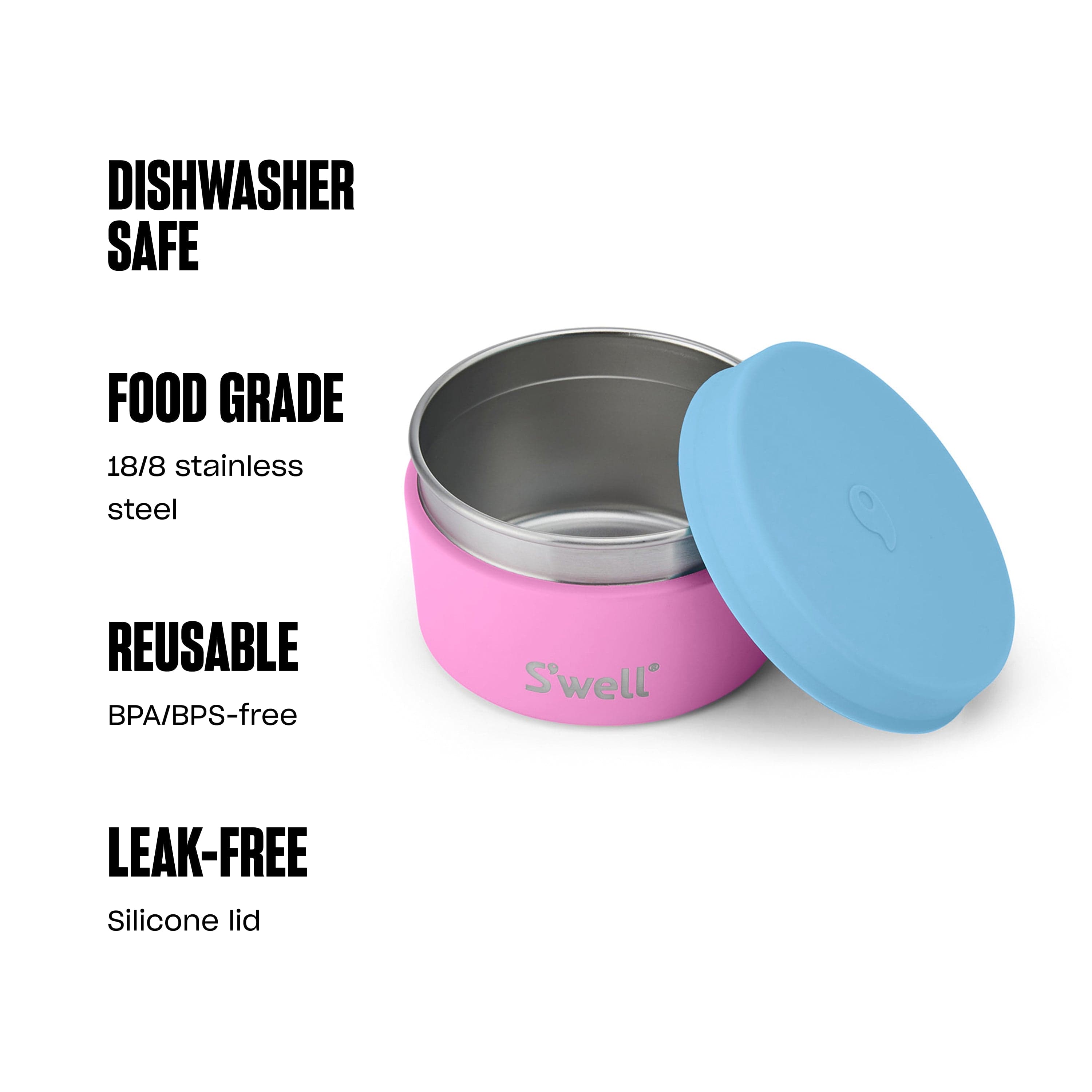 DISHWASHER SAFE

FOOD GRADE

18/8 stainless steel

REUSABLE

BPA/BPS-free

LEAK-FREE

Silicone lid

S'well®