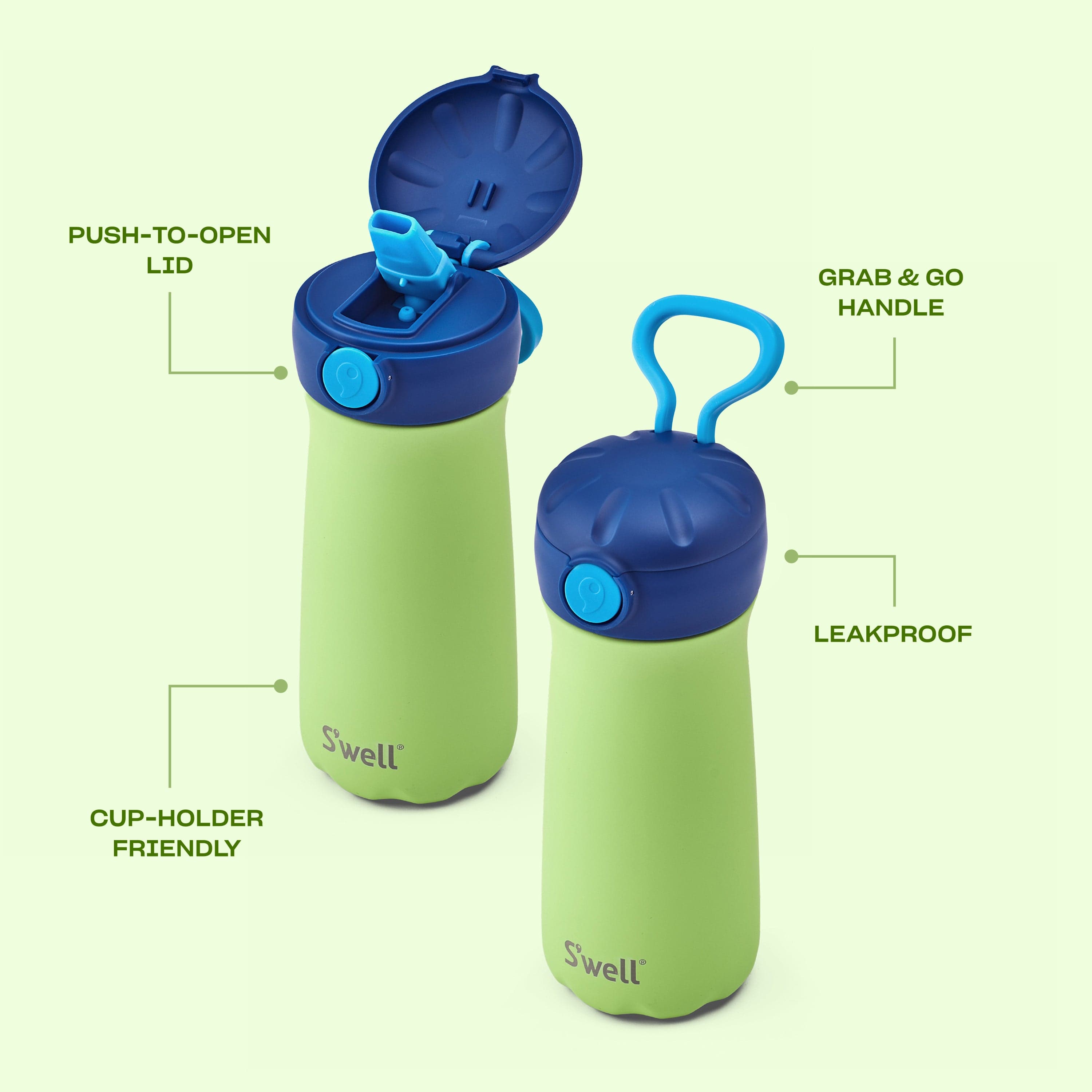 PUSH-TO-OPEN LID

GRAB & GO HANDLE

LEAKPROOF

CUP-HOLDER FRIENDLY

S'well®

S'well®