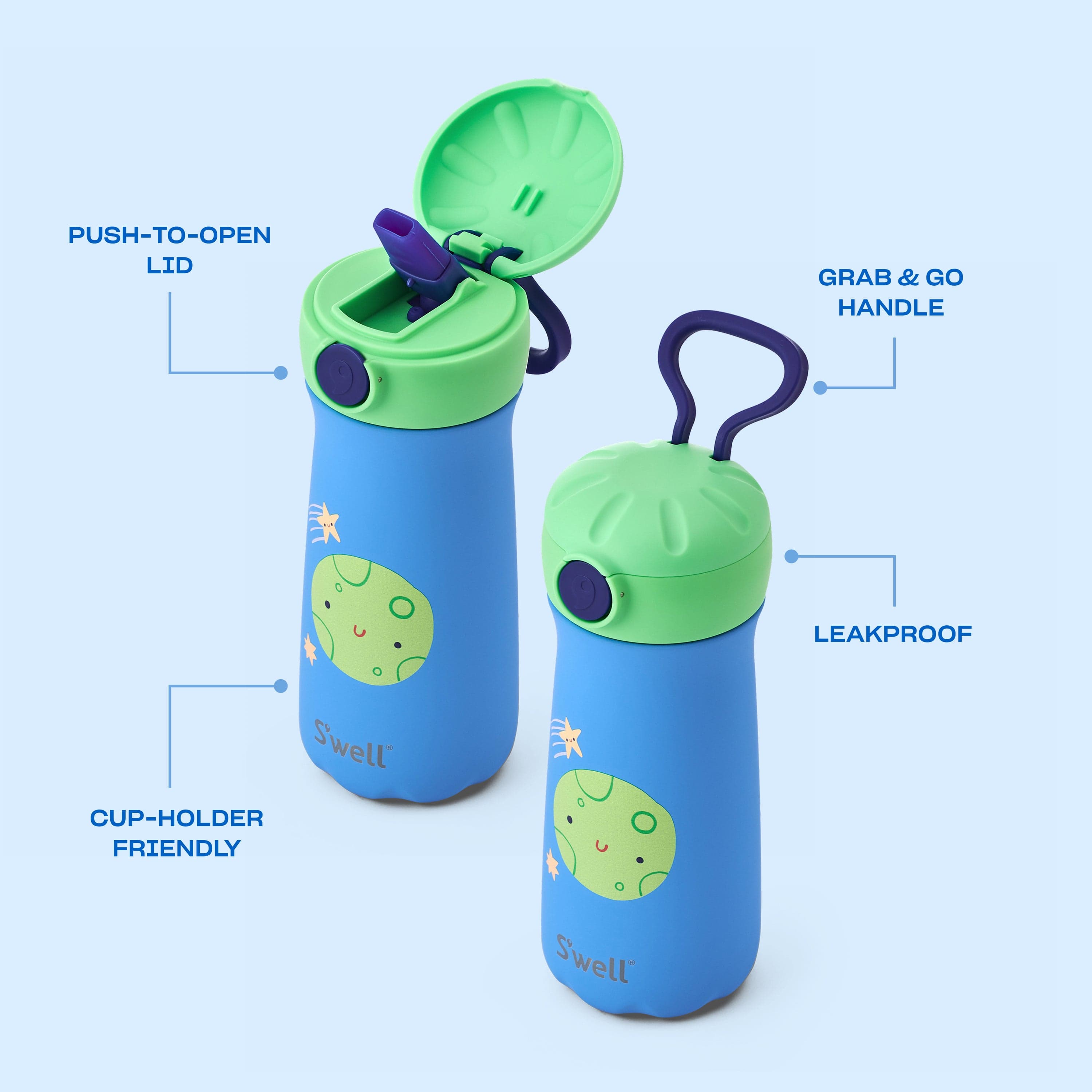 PUSH-TO-OPEN LID

GRAB & GO HANDLE

LEAKPROOF

CUP-HOLDER FRIENDLY

S'well®

S'well®