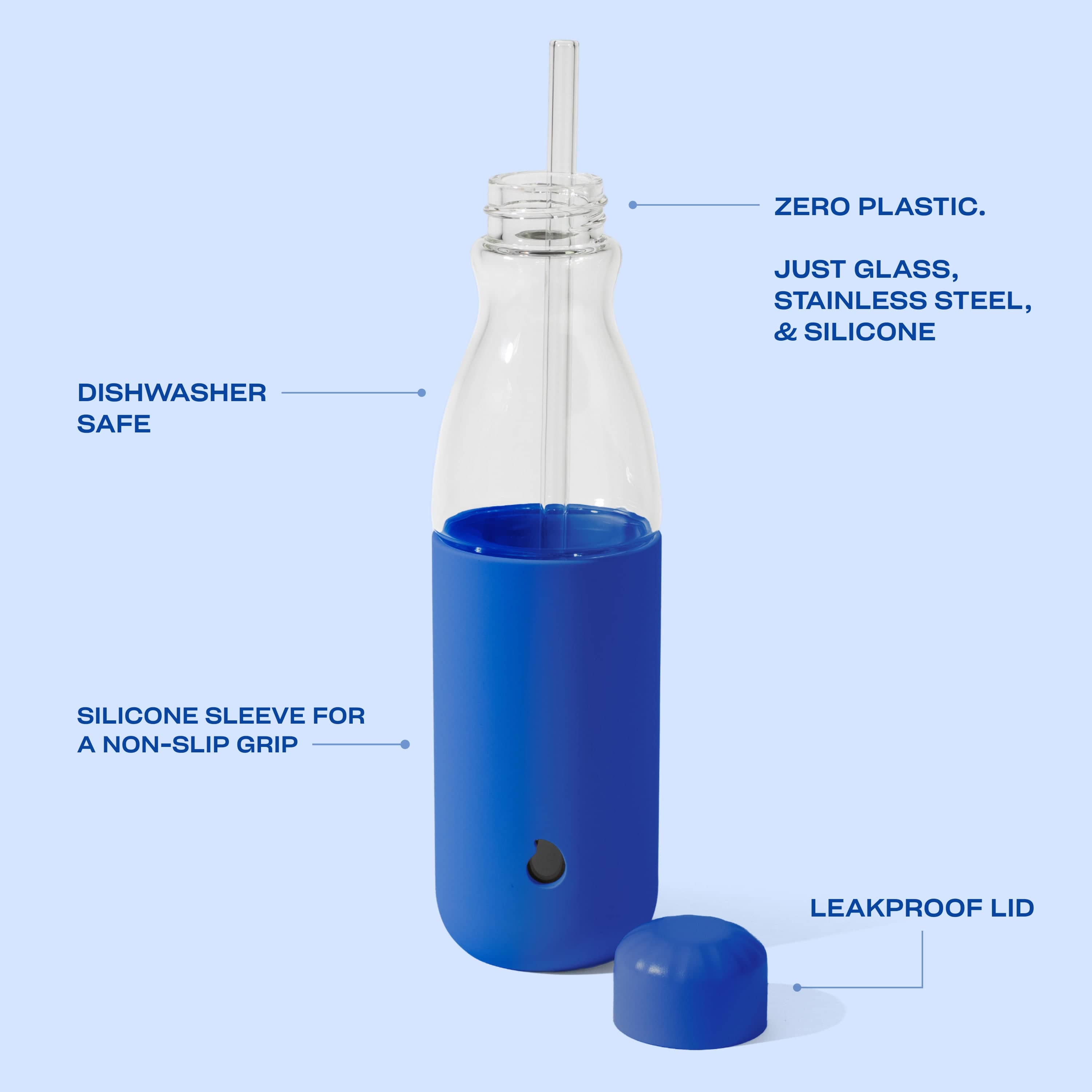 ZERO PLASTIC.

JUST GLASS, STAINLESS STEEL, & SILICONE

DISHWASHER SAFE

SILICONE SLEEVE FOR A NON-SLIP GRIP

LEAKPROOF LID