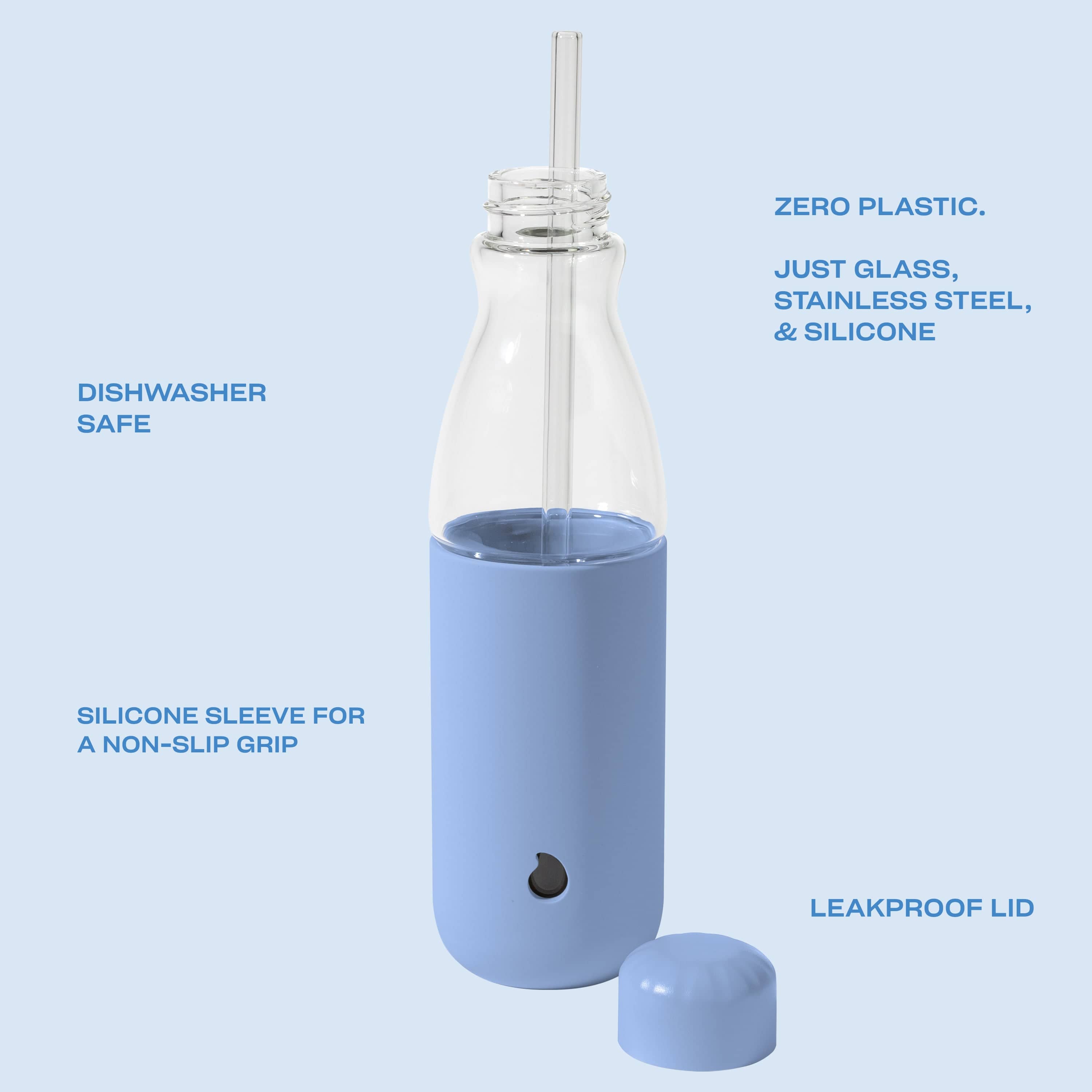 ZERO PLASTIC.

JUST GLASS, STAINLESS STEEL, & SILICONE

DISHWASHER SAFE

SILICONE SLEEVE FOR A NON-SLIP GRIP

LEAKPROOF LID