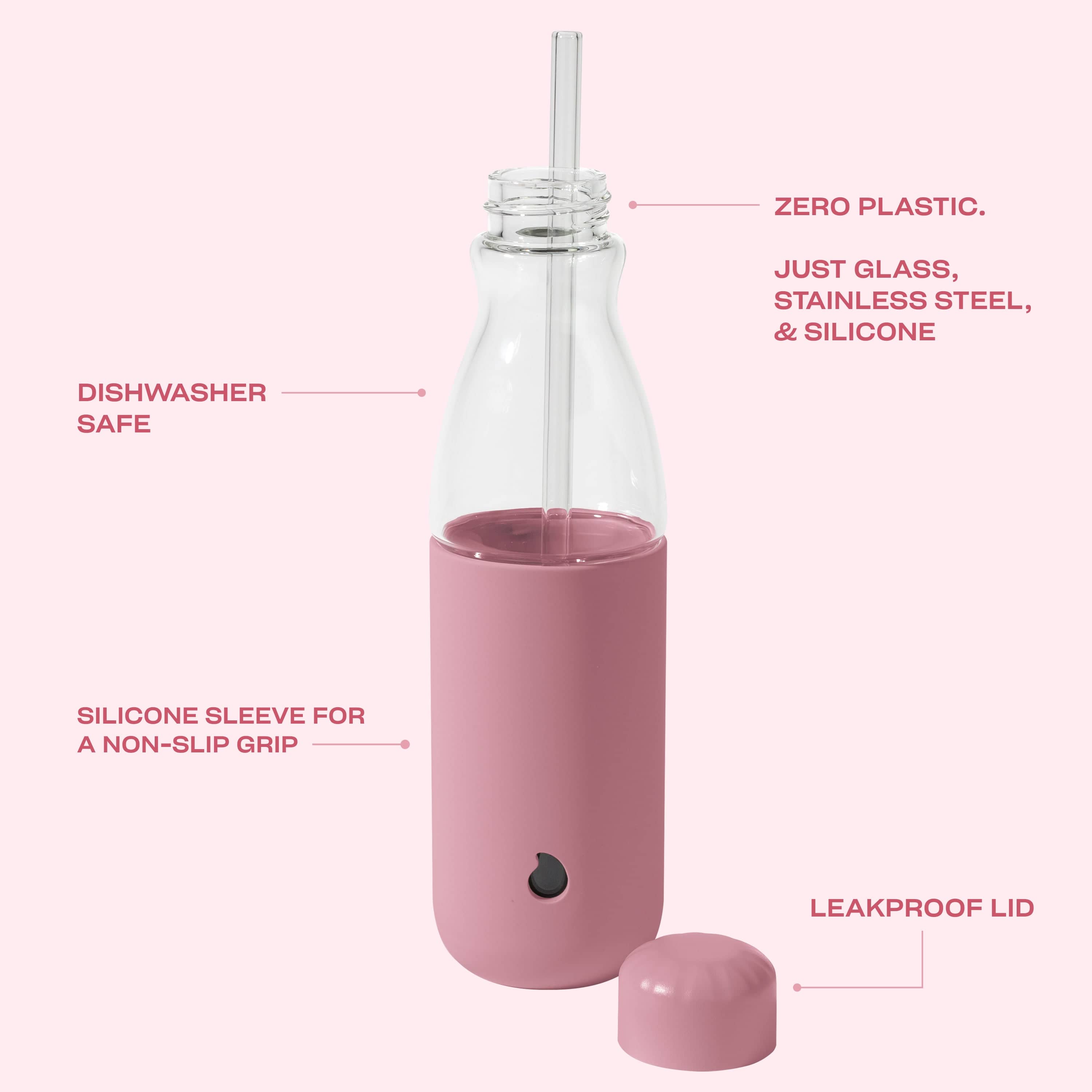 ZERO PLASTIC.

JUST GLASS, STAINLESS STEEL, & SILICONE

DISHWASHER SAFE

SILICONE SLEEVE FOR A NON-SLIP GRIP

LEAKPROOF LID