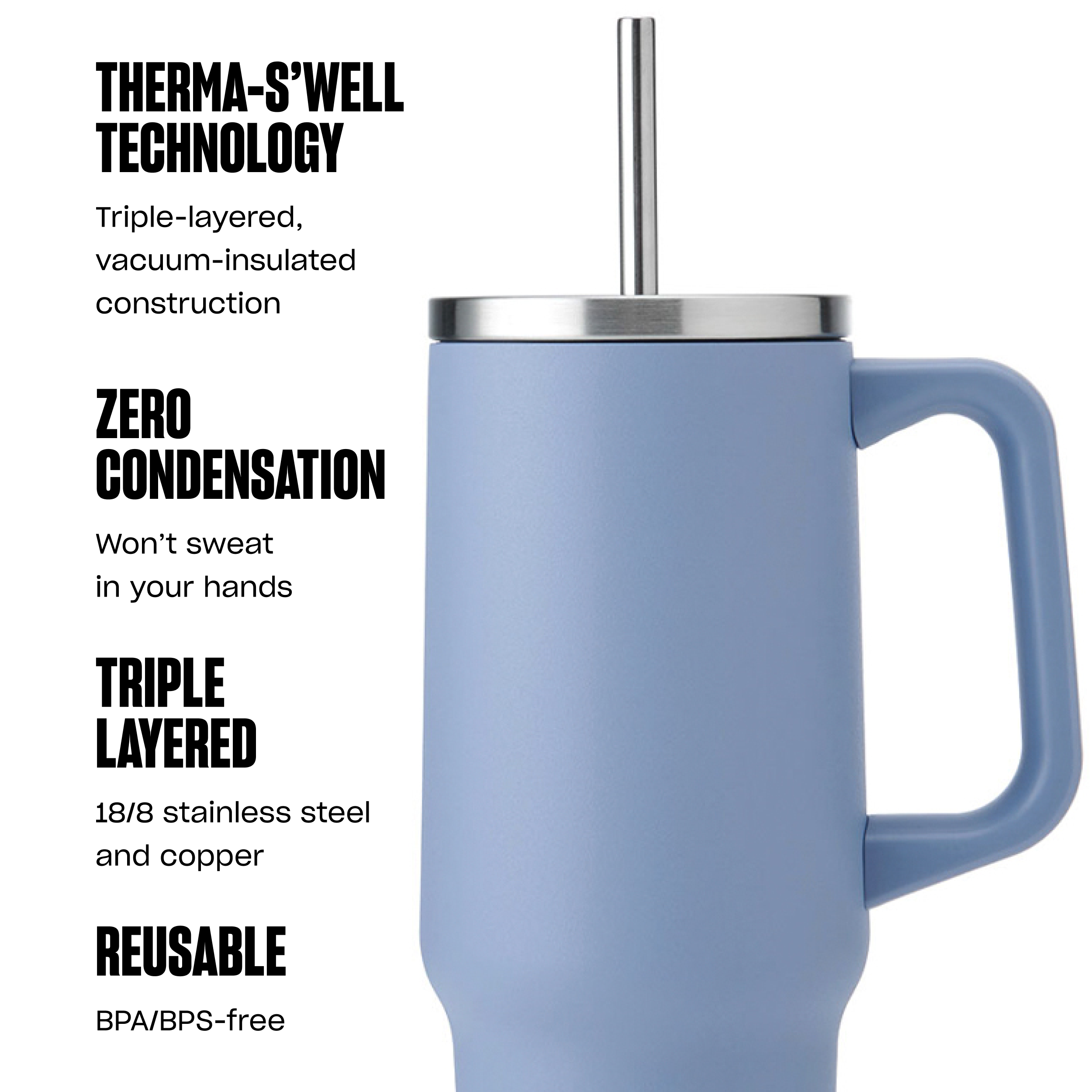 THERMA-S'WELL TECHNOLOGY

Triple-layered, vacuum-insulated construction

ZERO CONDENSATION

Won't sweat in your hands

TRIPLE LAYERED

18/8 stainless steel and copper

REUSABLE

BPA/BPS-free