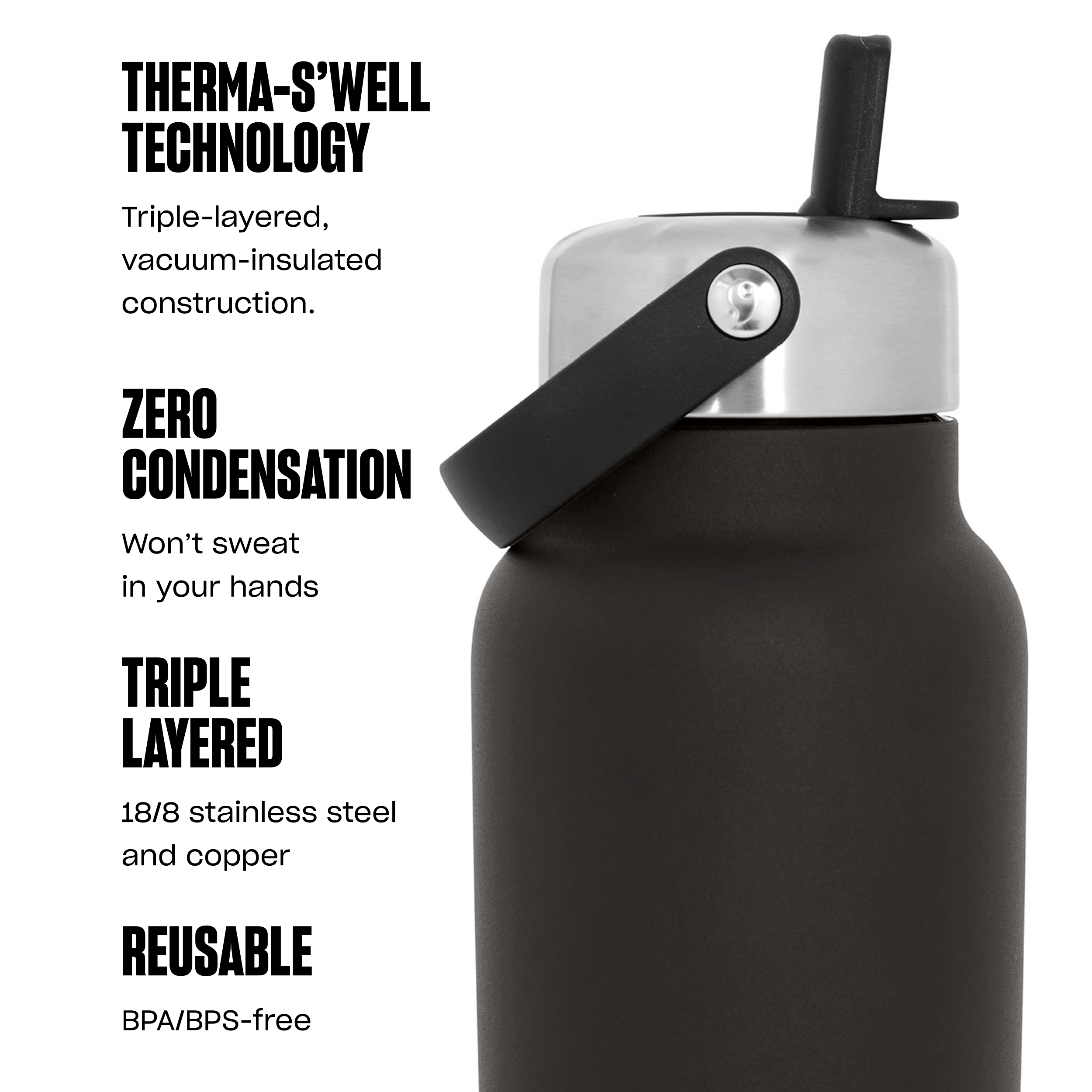 THERMA-S'WELL TECHNOLOGY

Triple-layered, vacuum-insulated construction.

ZERO CONDENSATION

Won't sweat in your hands

TRIPLE LAYERED

18/8 stainless steel and copper

REUSABLE

BPA/BPS-free