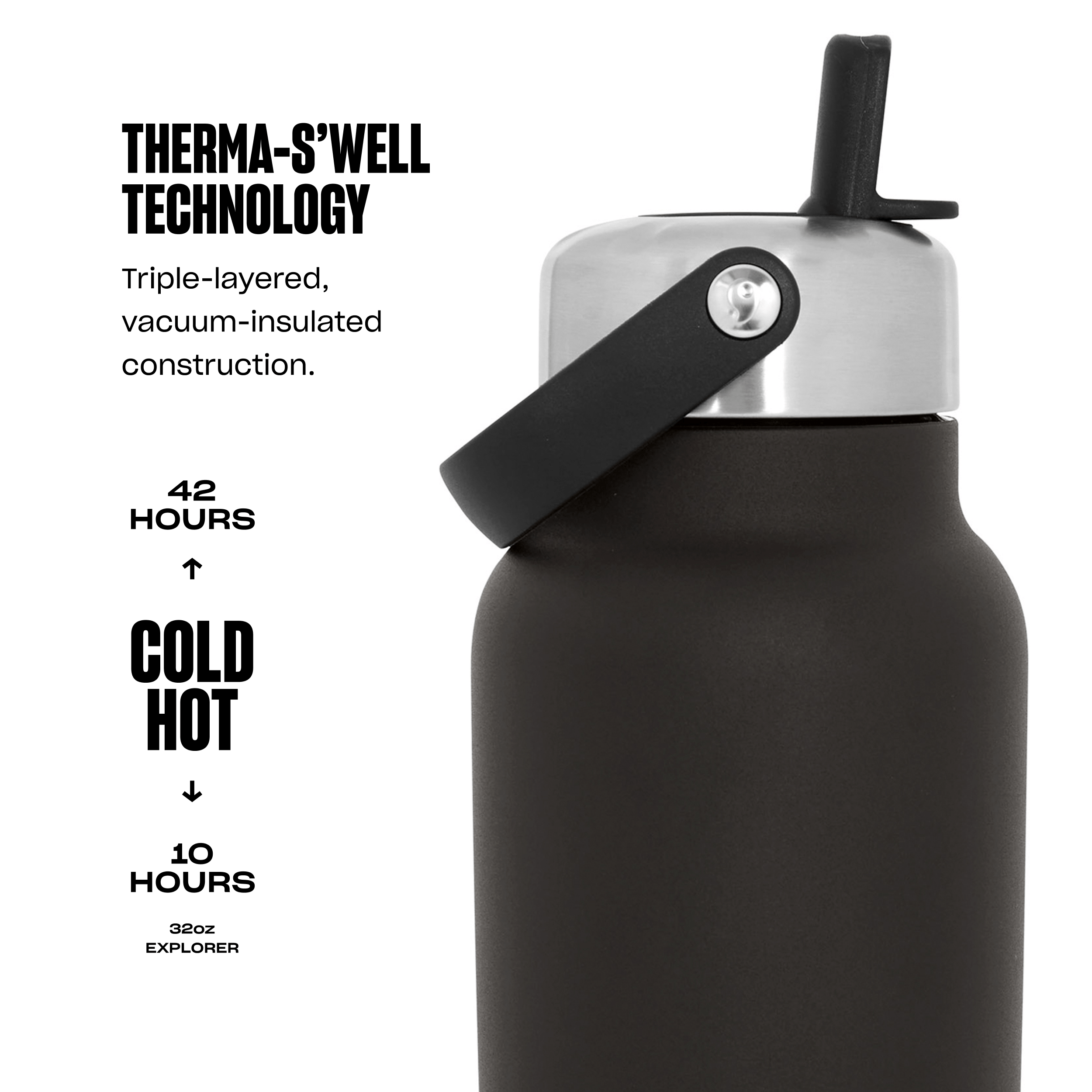 THERMA-S'WELL TECHNOLOGY

Triple-layered, vacuum-insulated construction.

42 HOURS

↑

COLD
HOT

↓

10 HOURS

32oz EXPLORER