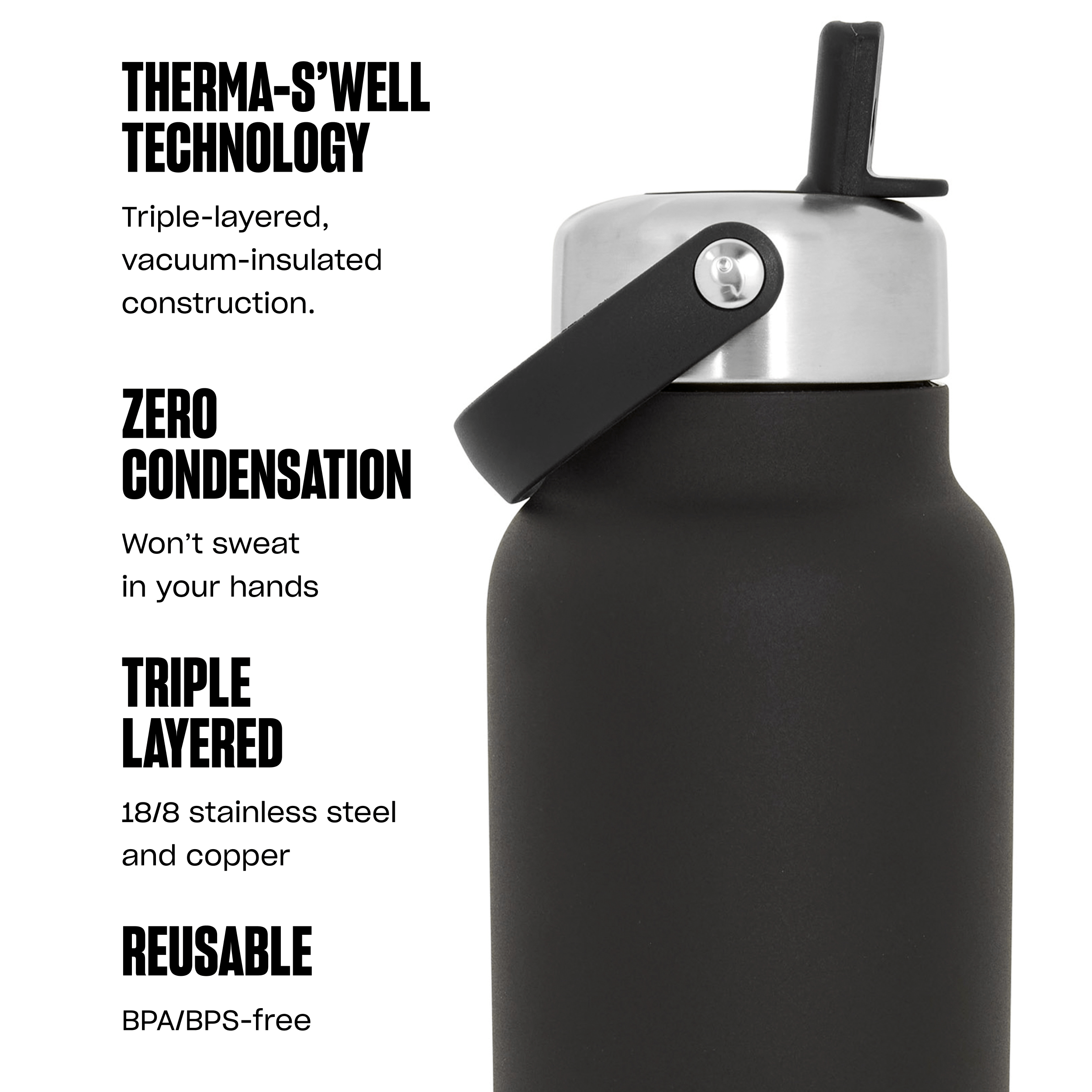 THERMA-S'WELL TECHNOLOGY

Triple-layered, vacuum-insulated construction.

ZERO CONDENSATION

Won't sweat in your hands

TRIPLE LAYERED

18/8 stainless steel and copper

REUSABLE

BPA/BPS-free