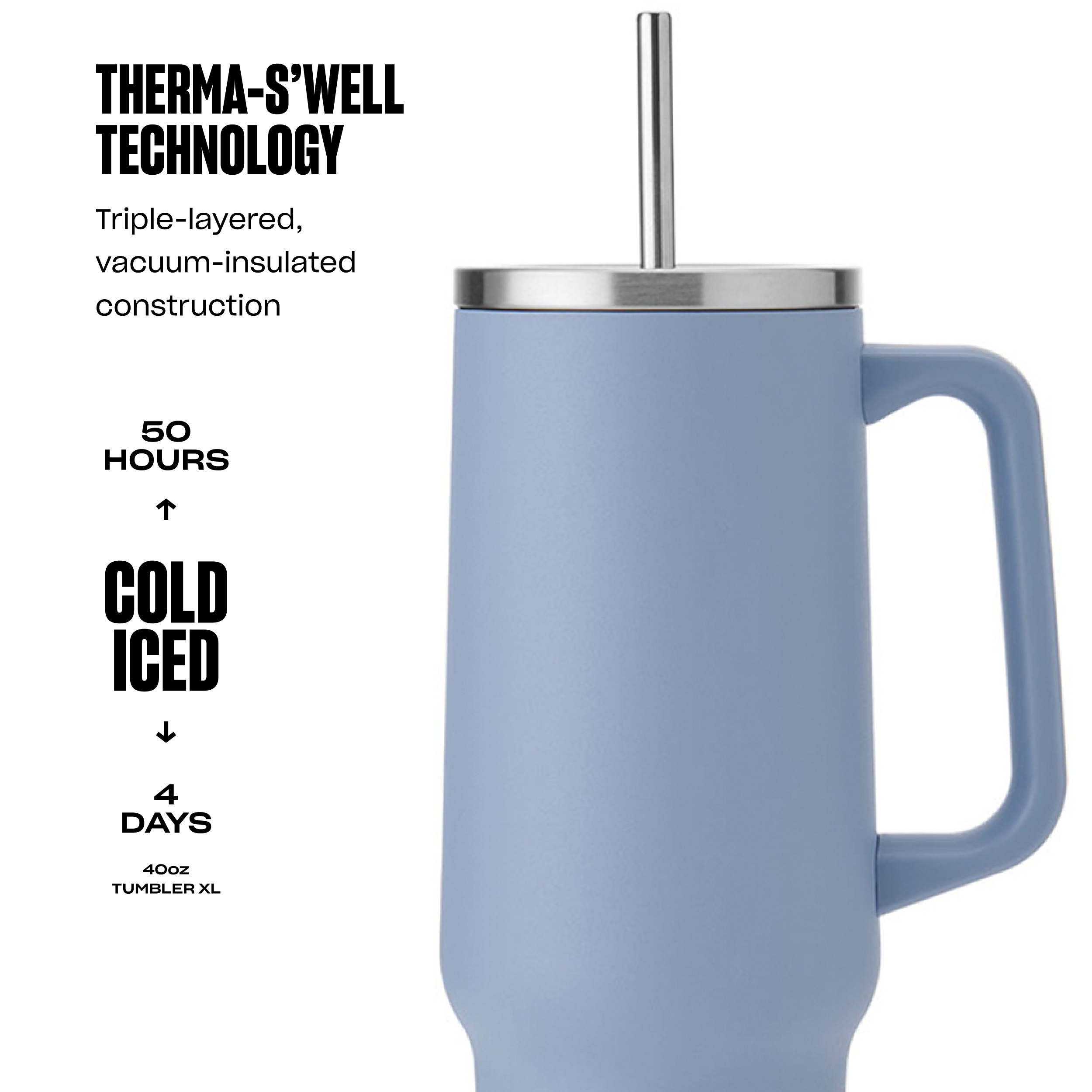 THERMA-S'WELL TECHNOLOGY

Triple-layered, vacuum-insulated construction

50 HOURS

↑

COLD

ICED

↓

4 DAYS

40oz TUMBLER XL