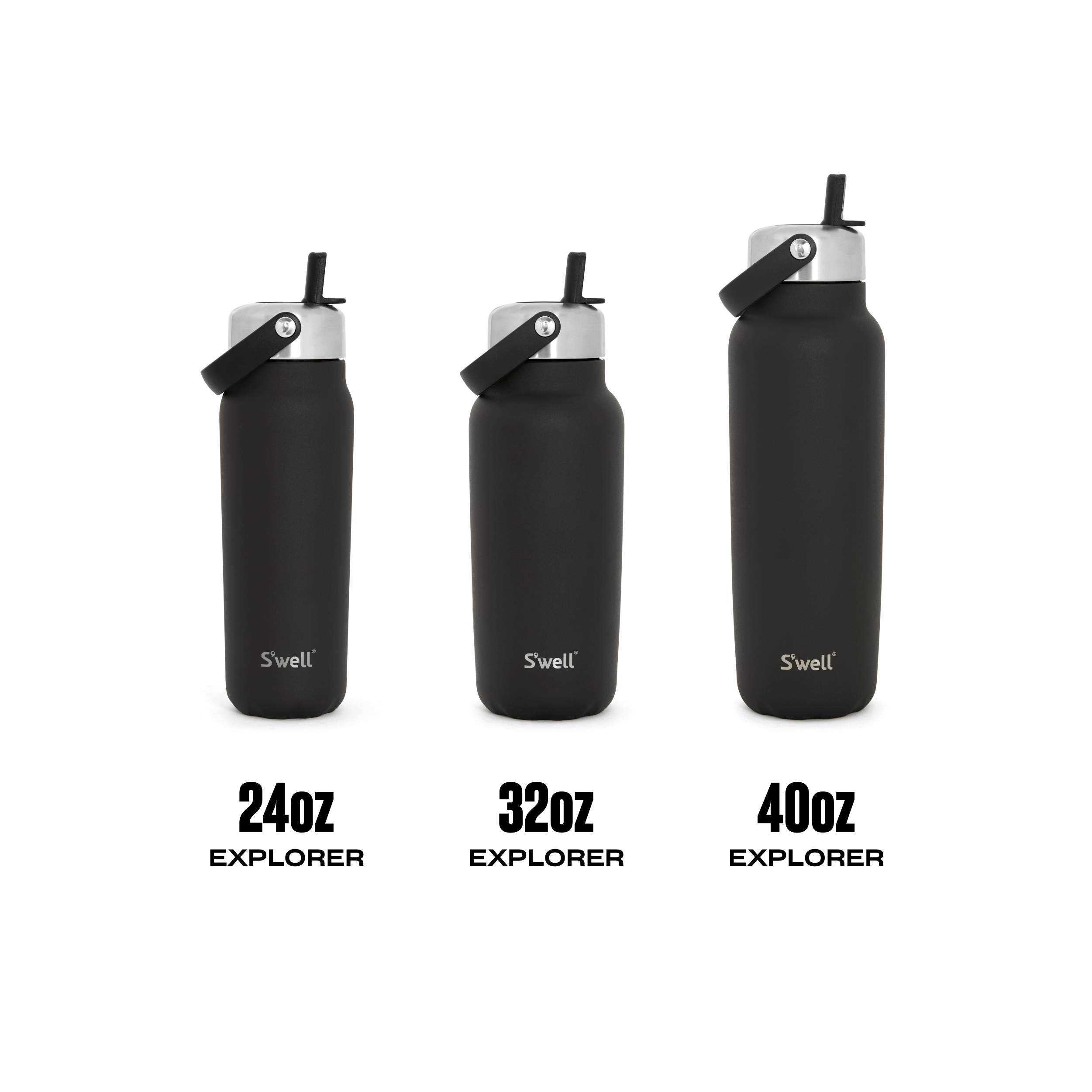 S'well®

S'well®

S'well®

24oz
EXPLORER

32oz
EXPLORER

40oz
EXPLORER