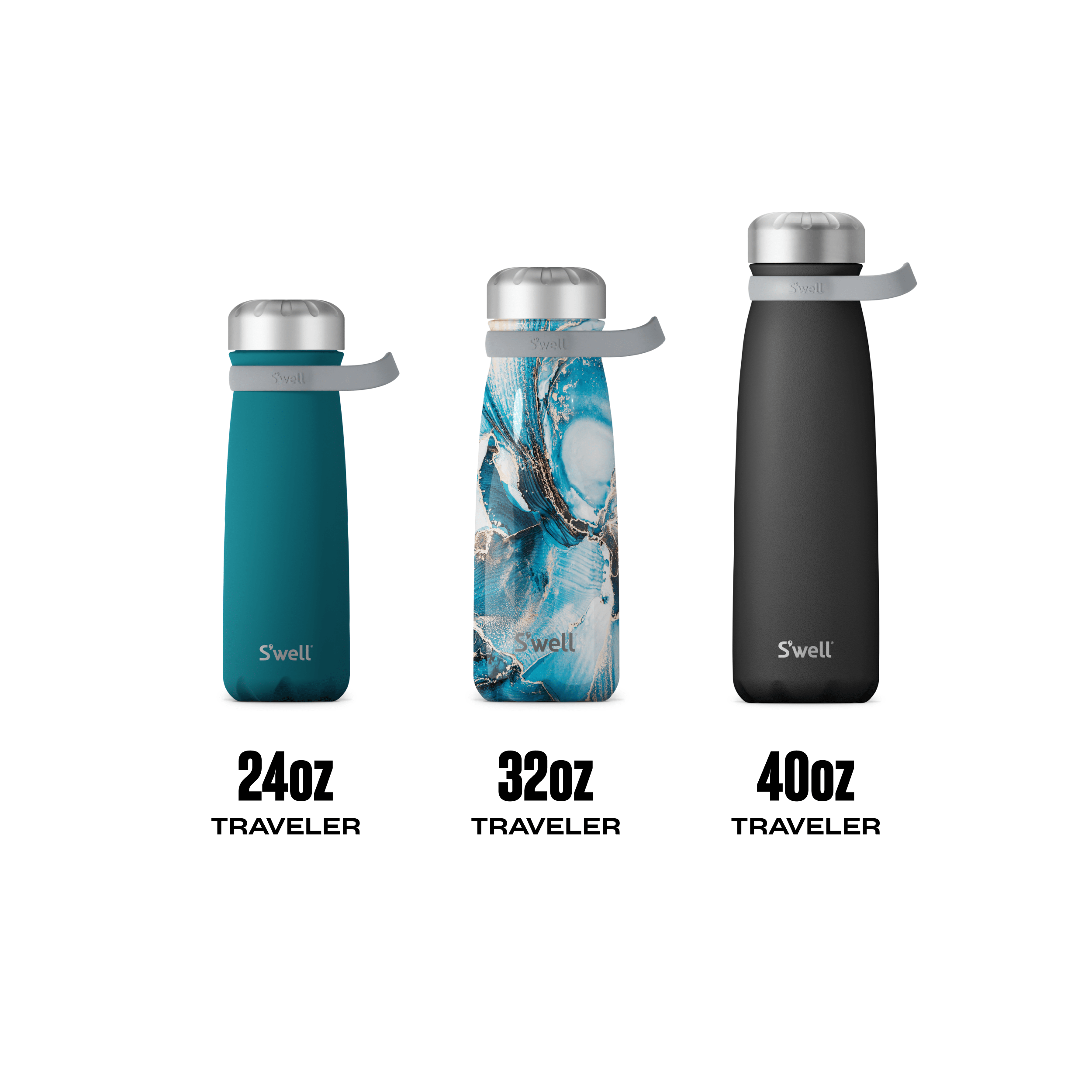 S'well
S'well

24oz
TRAVELER

S'well
S'well

32oz
TRAVELER

S'well
S'well

40oz
TRAVELER