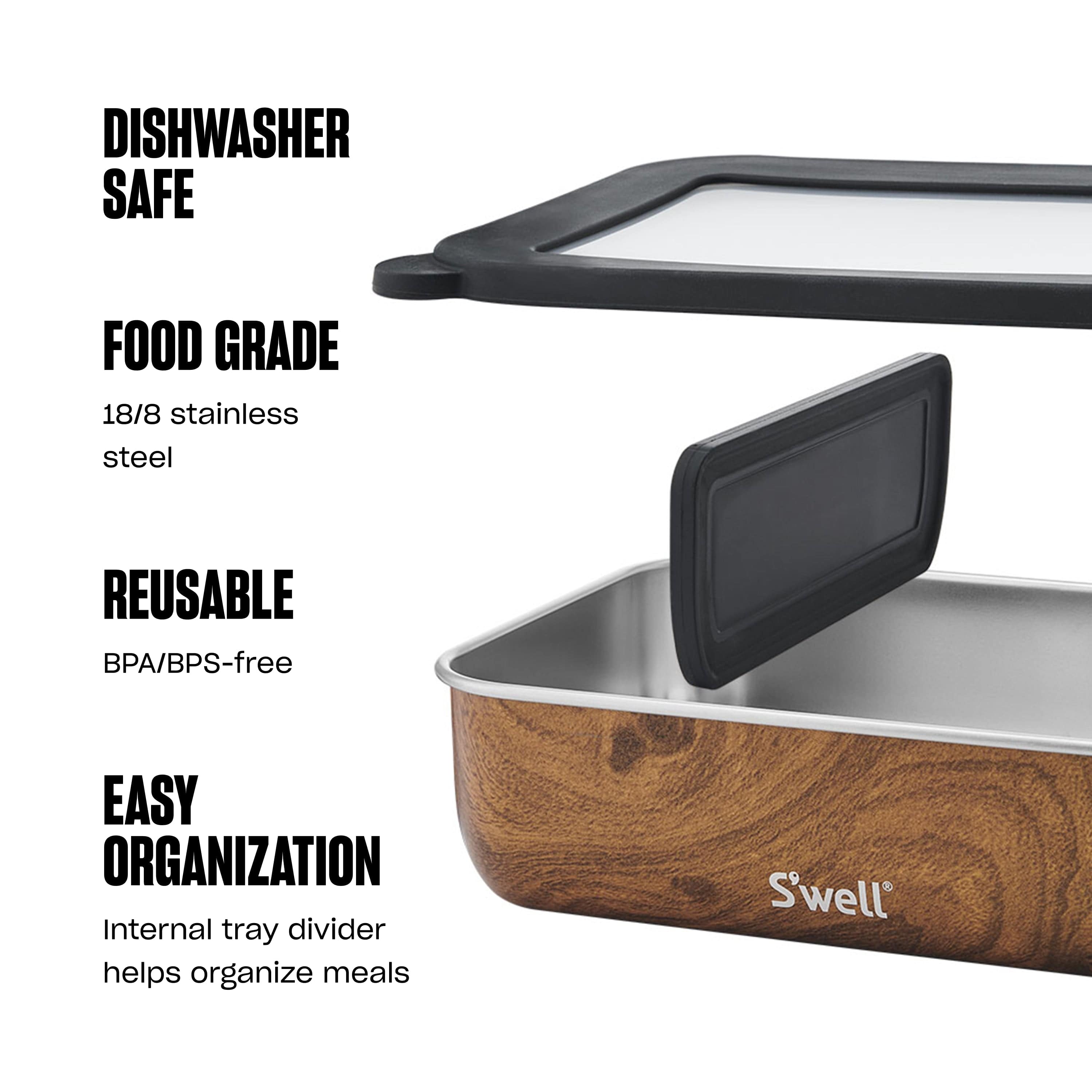 DISHWASHER SAFE

FOOD GRADE

18/8 stainless steel

REUSABLE

BPA/BPS-free

EASY ORGANIZATION

Internal tray divider helps organize meals

S'well®