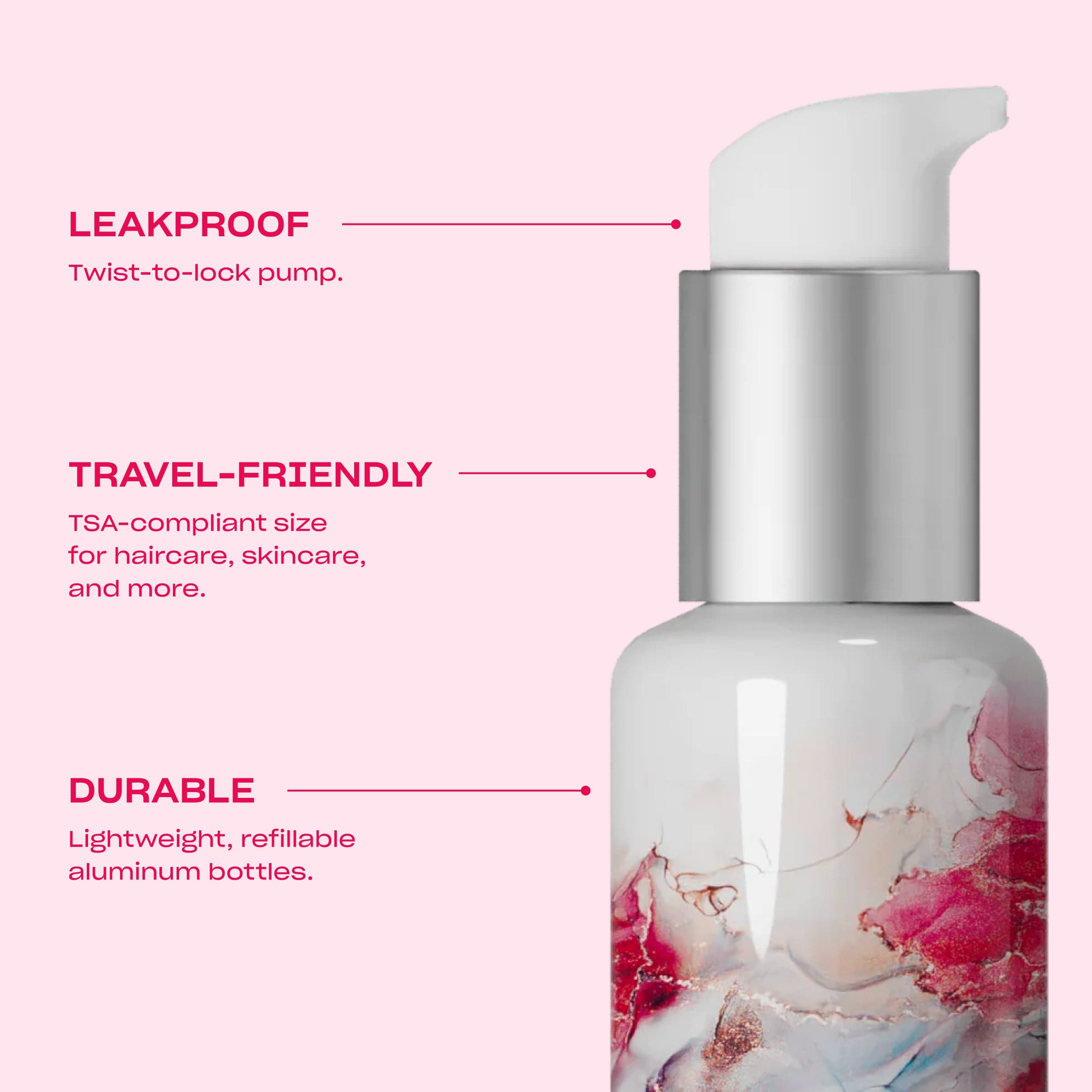 LEAKPROOF

Twist-to-lock pump.

TRAVEL-FRIENDLY

TSA-compliant size for haircare, skincare, and more.

DURABLE

Lightweight, refillable aluminum bottles.