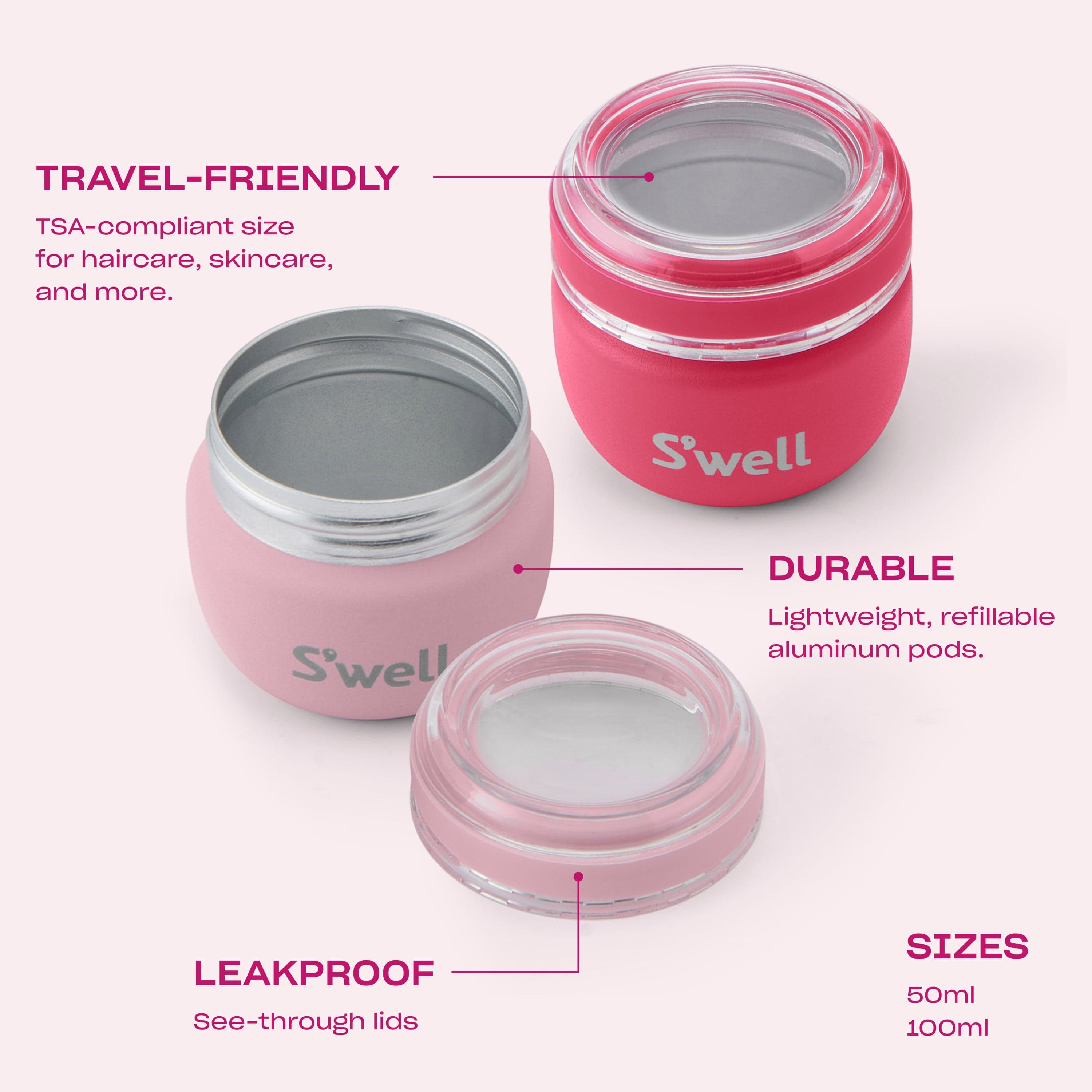 TRAVEL-FRIENDLY

TSA-compliant size for haircare, skincare, and more.

S'well

S'well

DURABLE

Lightweight, refillable aluminum pods.

LEAKPROOF

See-through lids

SIZES

50ml
100ml