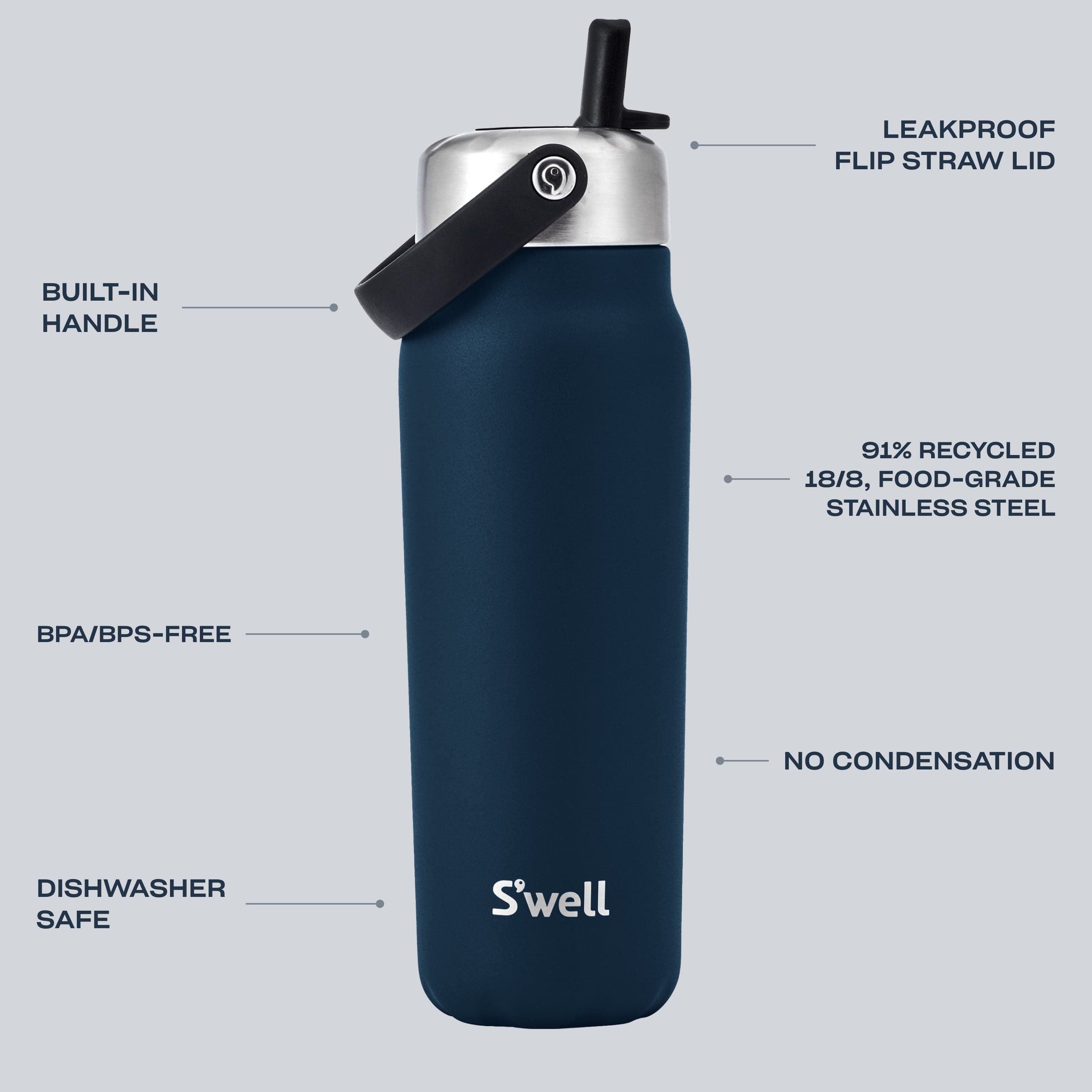 LEAKPROOF FLIP STRAW LID

BUILT-IN HANDLE

91% RECYCLED 18/8, FOOD-GRADE STAINLESS STEEL

BPA/BPS-FREE

NO CONDENSATION

DISHWASHER SAFE

S'well