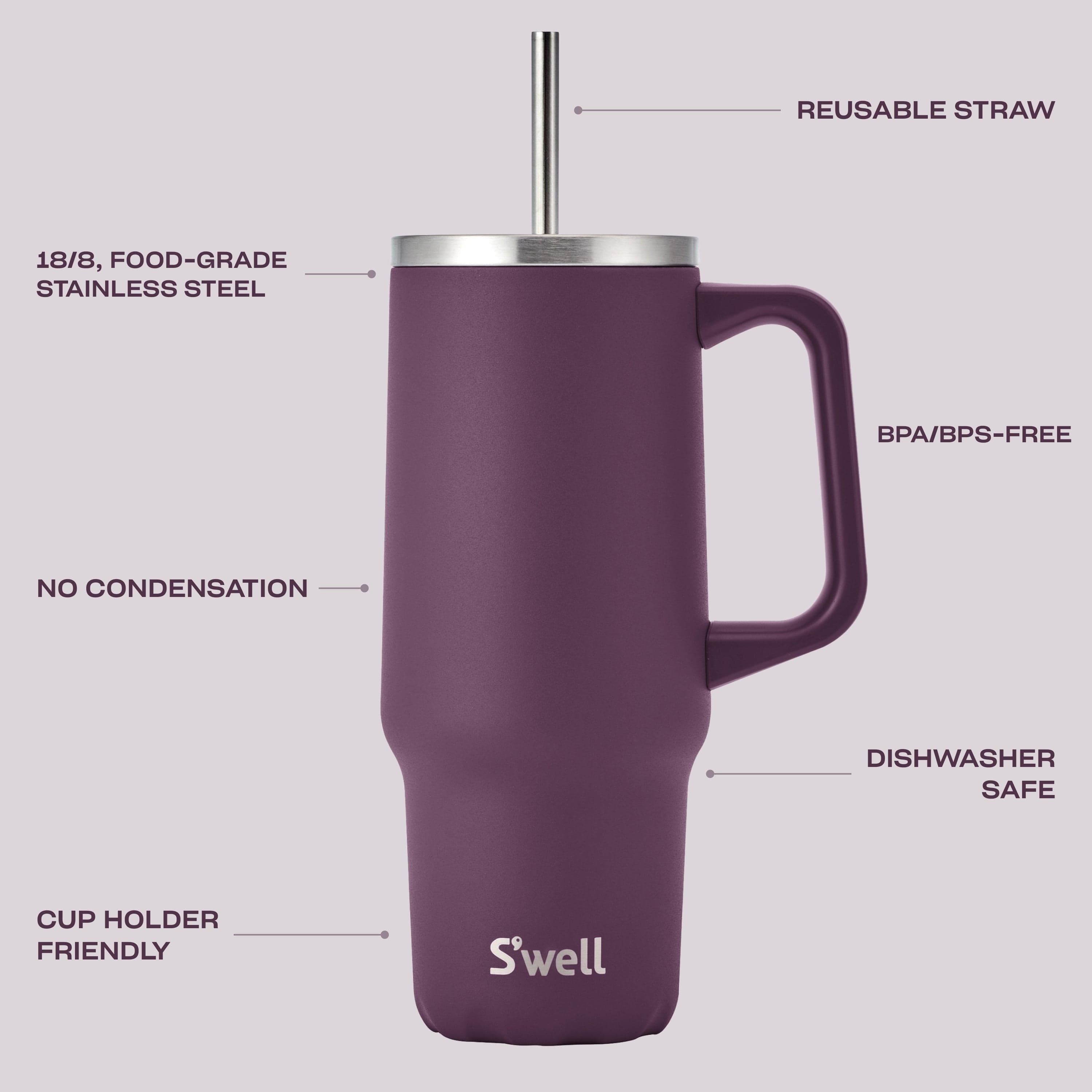 REUSABLE STRAW

18/8, FOOD-GRADE STAINLESS STEEL

BPA/BPS-FREE

NO CONDENSATION

DISHWASHER SAFE

CUP HOLDER FRIENDLY

S'well